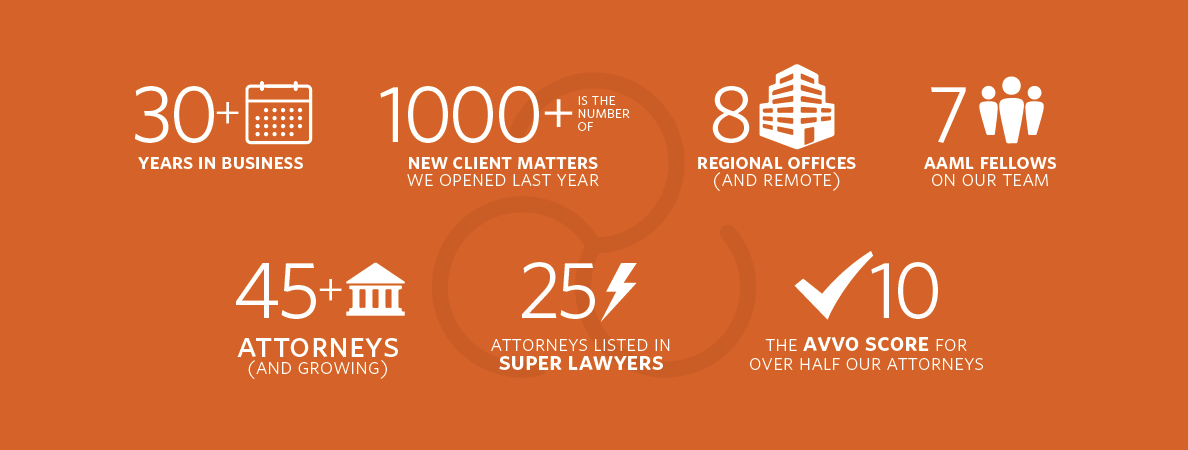 30+

YEARS IN BUSINESS

1000+ IS THE NUMBER OF

NEW CLIENT MATTERS WE OPENED LAST YEAR

8

REGIONAL OFFICES (AND REMOTE)

7

AAML FELLOWS ON OUR TEAM

45+

ATTORNEYS (AND GROWING)

25

ATTORNEYS LISTED IN SUPER LAWYERS

10

THE AVVO SCORE FOR OVER HALF OUR ATTORNEYS